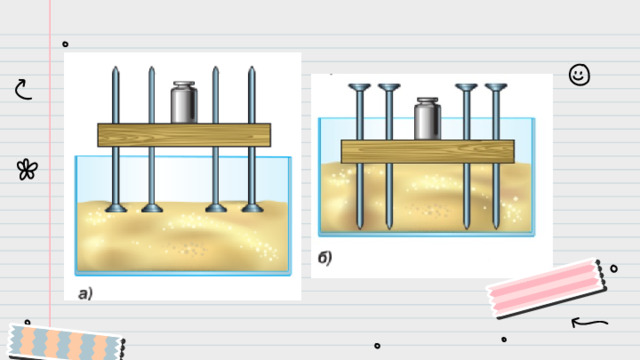 а)

б)